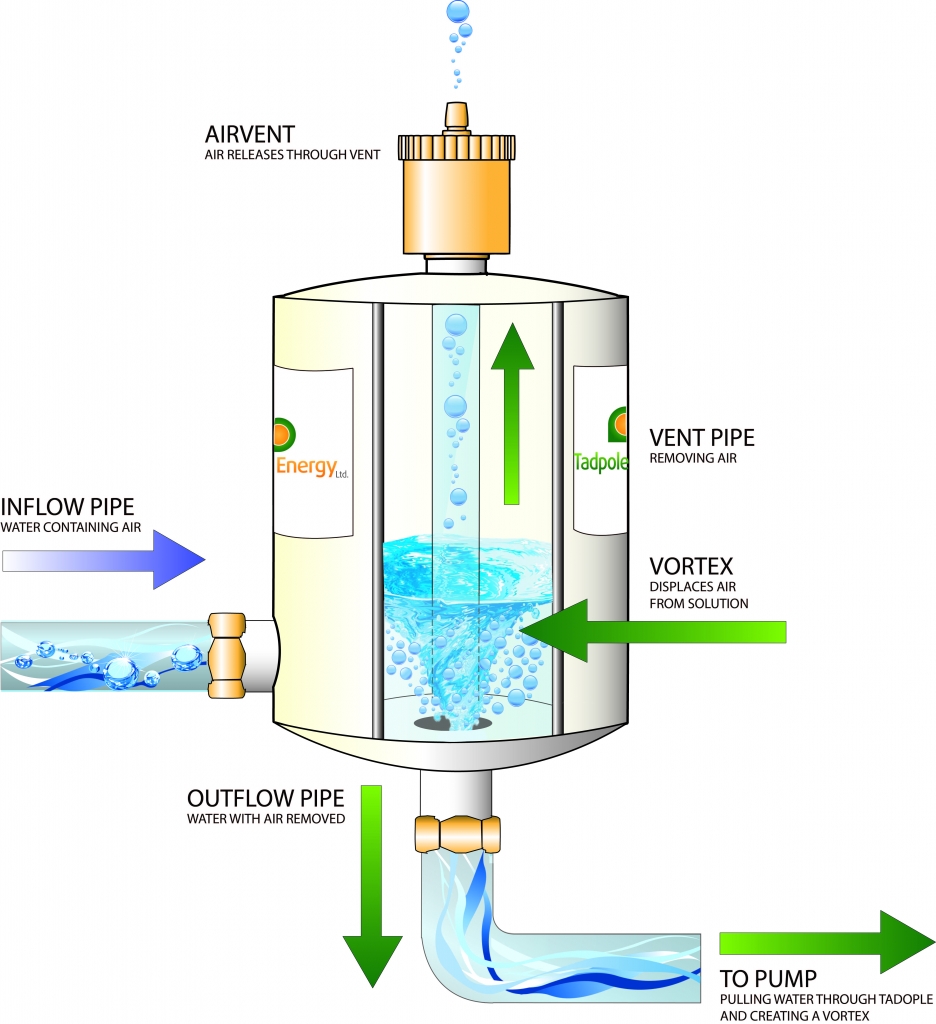 AIRVENT
AIR RELEASES THROUGH VENT

Energy Ltd.

Tadpole

VENT PIPE
REMOVING AIR

INFLOW PIPE
WATER CONTAINING AIR

VORTEX
DISPLACES AIR FROM SOLUTION

OUTFLOW PIPE
WATER WITH AIR REMOVED

TO PUMP
PULLING WATER THROUGH TADOPLE AND CREATING A VORTEX